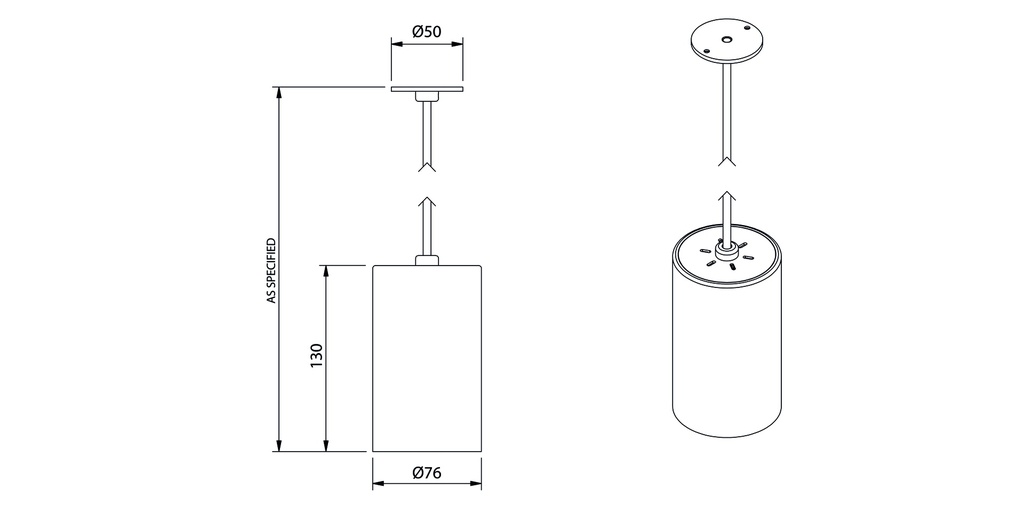 Ø50

AS SPECIFIED

130

Ø76